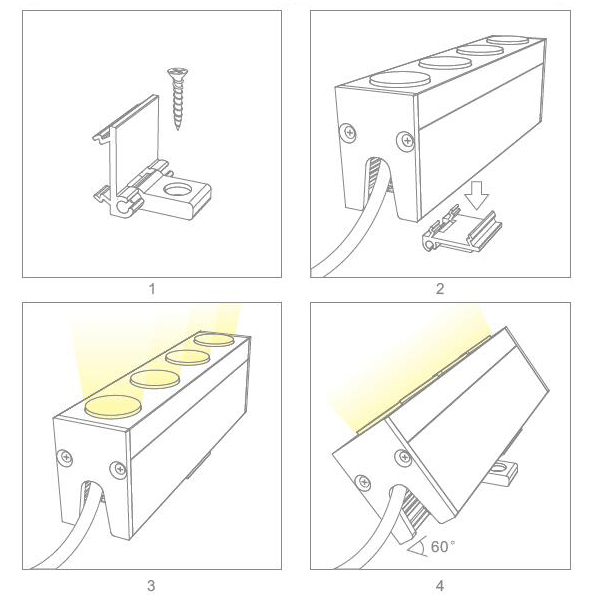 1

2

3

60°

4